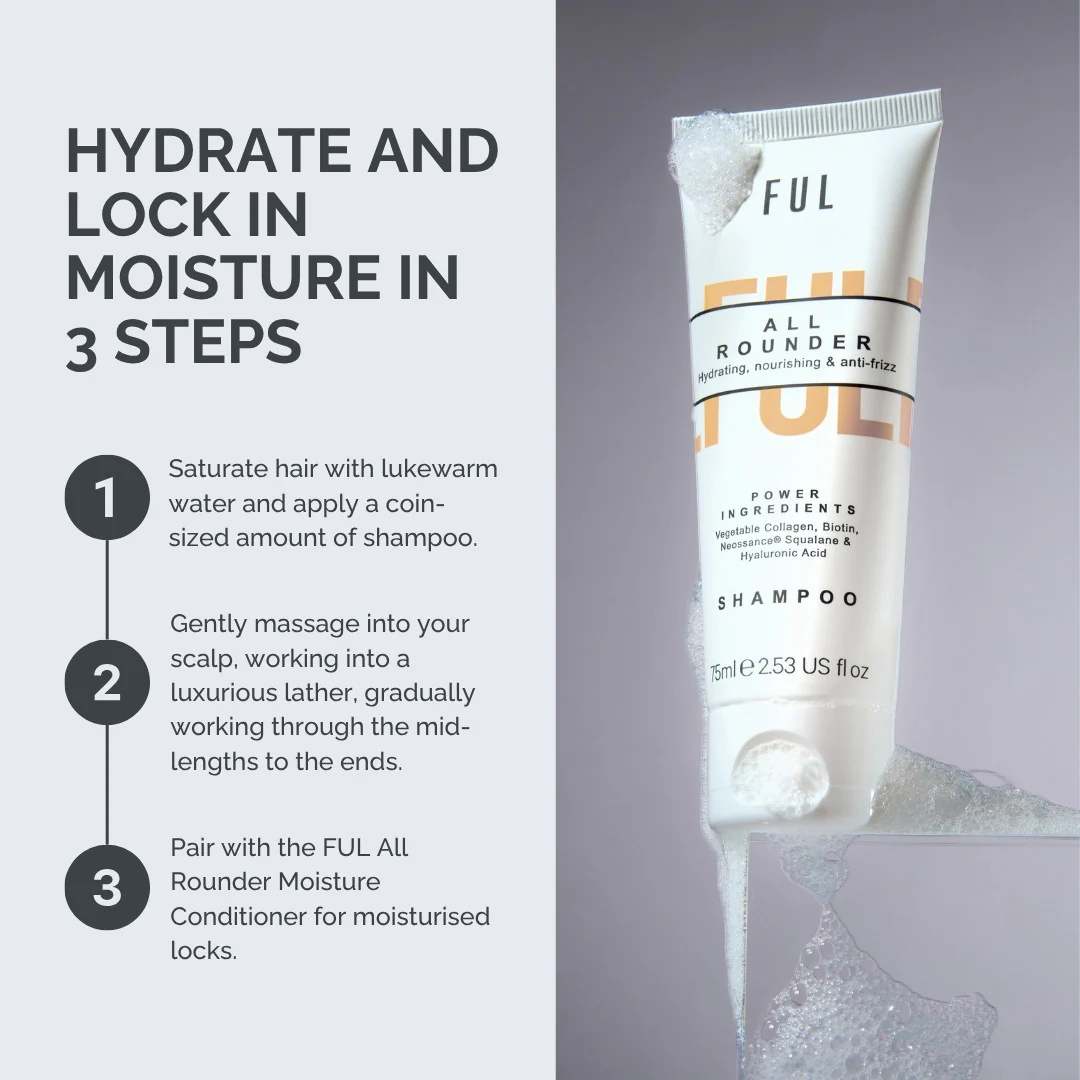 HYDRATE AND LOCK IN MOISTURE IN 3 STEPS

1
Saturate hair with lukewarm water and apply a coin-sized amount of shampoo.

2
Gently massage into your scalp, working into a luxurious lather, gradually working through the mid-lengths to the ends.

3
Pair with the FUL All Rounder Moisture Conditioner for moisturised locks.

FUL

FUL

ALL ROUNDER
Hydrating, nourishing & anti-frizz

POWER INGREDIENTS
Vegetable Collagen, Biotin, Neossance® Squalane & Hyaluronic Acid

SHAMPOO

75ml ℮ 2.53 US fl oz